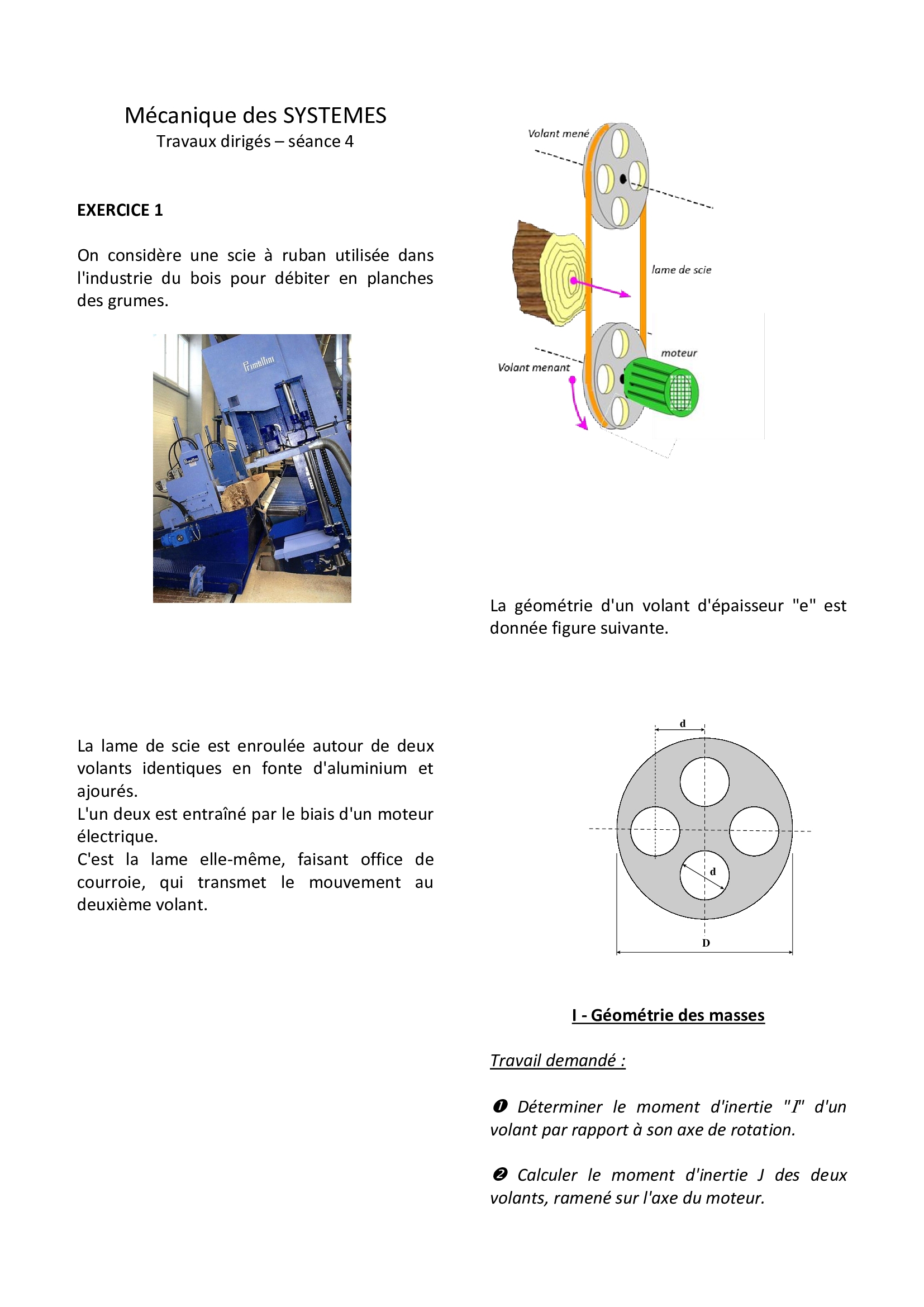 Mécanique des SYSTEMES
Travaux dirigés – séance 4

EXERCICE 1

On considère une scie à ruban utilisée dans l'industrie du bois pour débiter en planches des grumes.

Primultini

La lame de scie est enroulée autour de deux volants identiques en fonte d'aluminium et ajourés.
L'un deux est entraîné par le biais d'un moteur électrique.
C'est la lame elle-même, faisant office de courroie, qui transmet le mouvement au deuxième volant.

Volant mené

lame de scie

moteur

Volant menant

La géométrie d'un volant d'épaisseur "e" est donnée figure suivante.

d

d

D

I - Géométrie des masses

Travail demandé :

❶ Déterminer le moment d'inertie "$I$" d'un volant par rapport à son axe de rotation.

❷ Calculer le moment d'inertie J des deux volants, ramené sur l'axe du moteur.